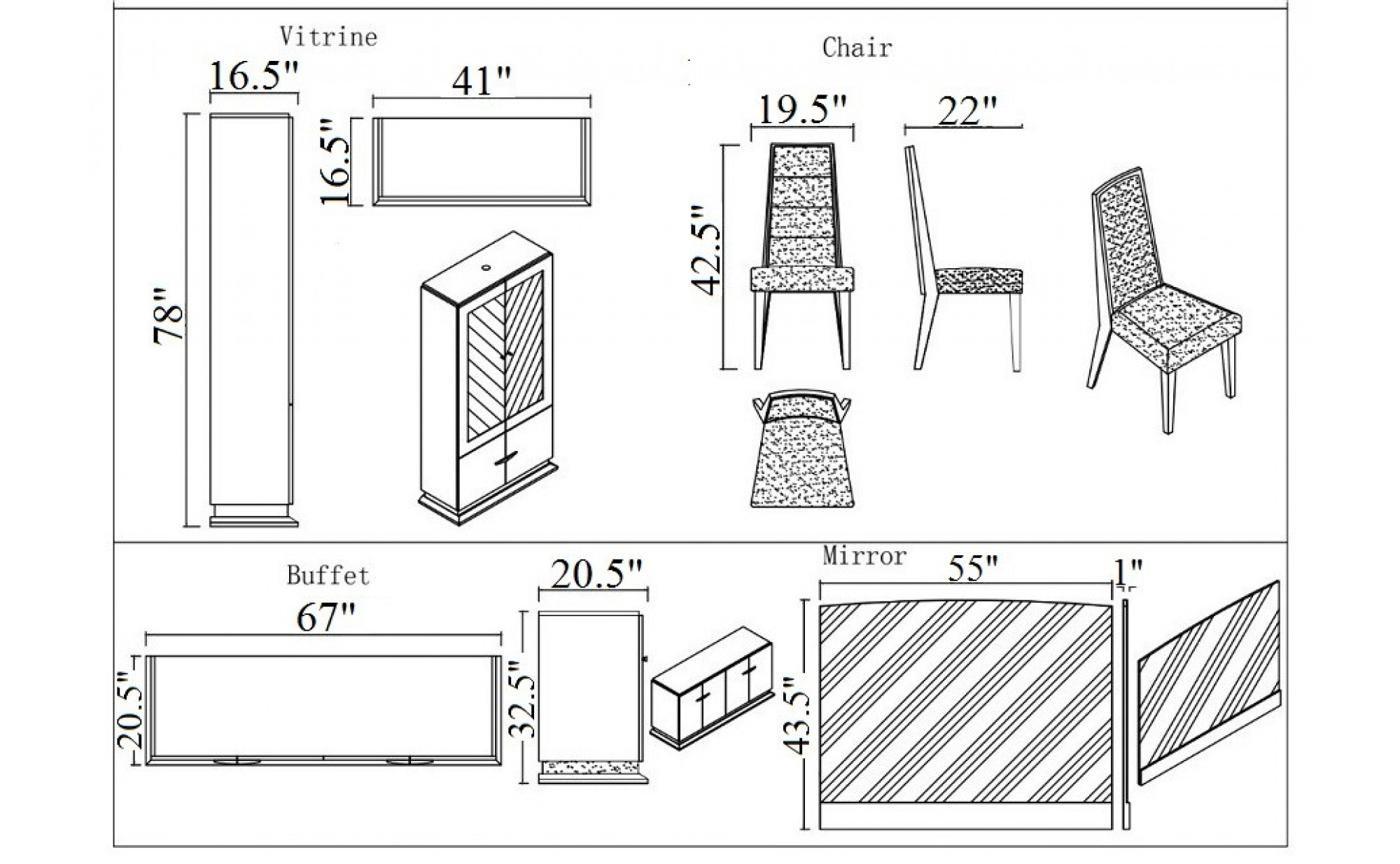 Vitrine

16.5"

41"

16.5"

78"

Chair

19.5"

22"

42.5"

Buffet

67"

20.5"

20.5"

32.5"

Mirror

55"

1"

43.5"